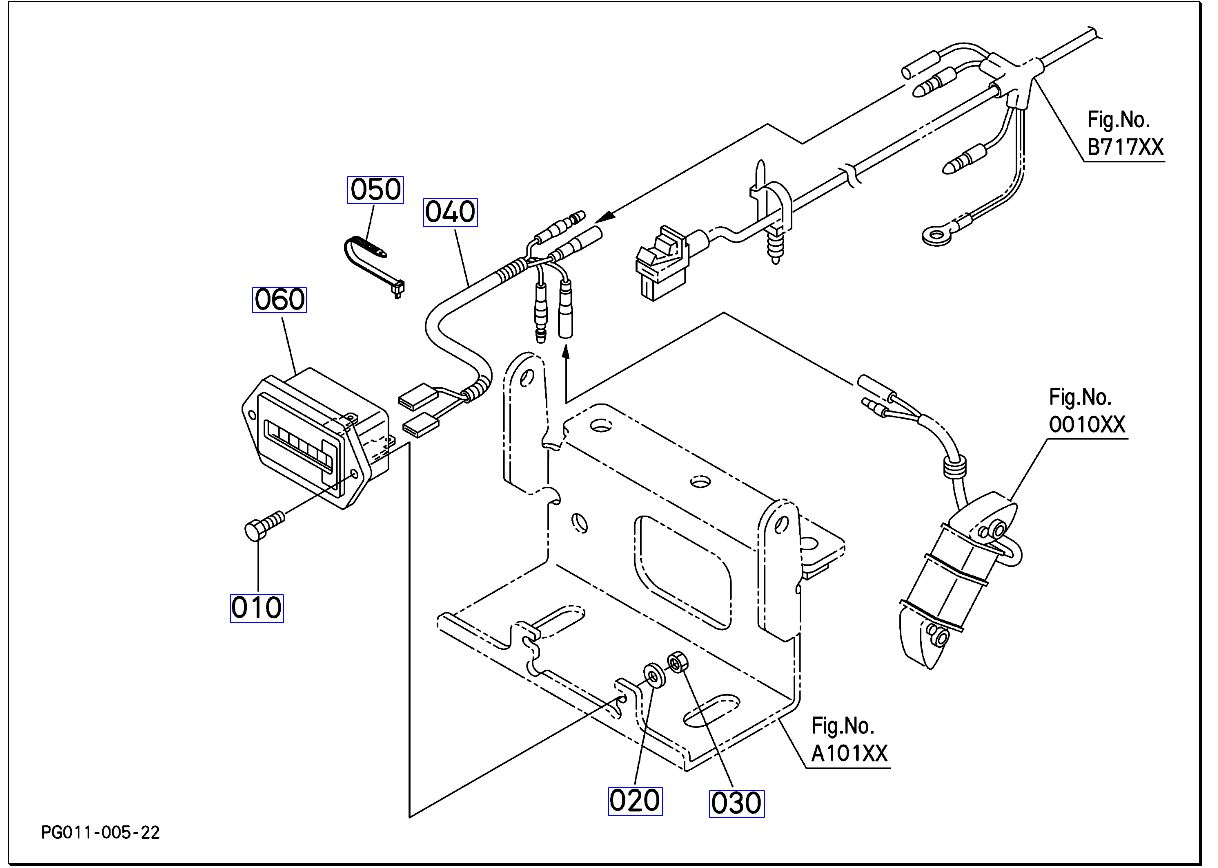 Fig.No.
B717XX

050

040

060

Fig.No.
0010XX

010

Fig.No.
A101XX

020

030

PG011-005-22